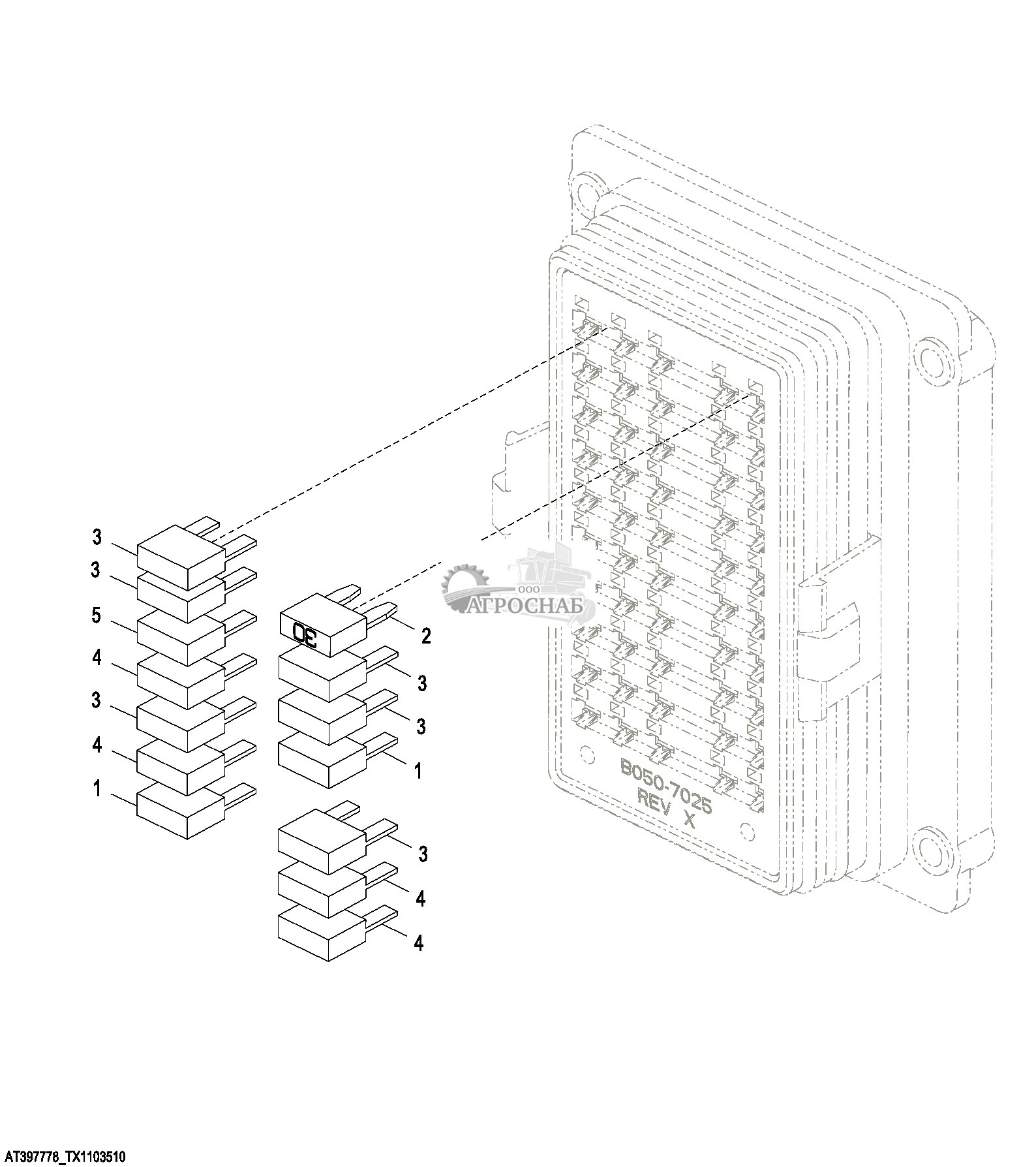 3
3
5
4
3
4
1

30

2
3
3
1

3
4
4

ООО
АГРОСНАБ

B050-7025
REV X

AT397778_TX1103510